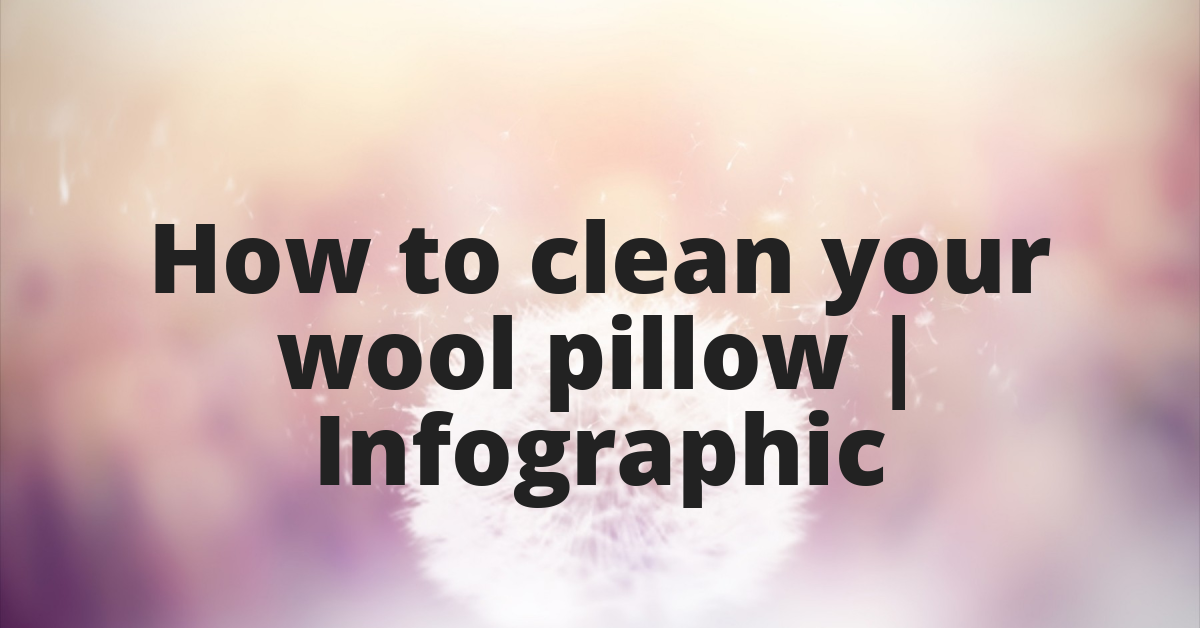 How to clean your wool pillow | Infographic