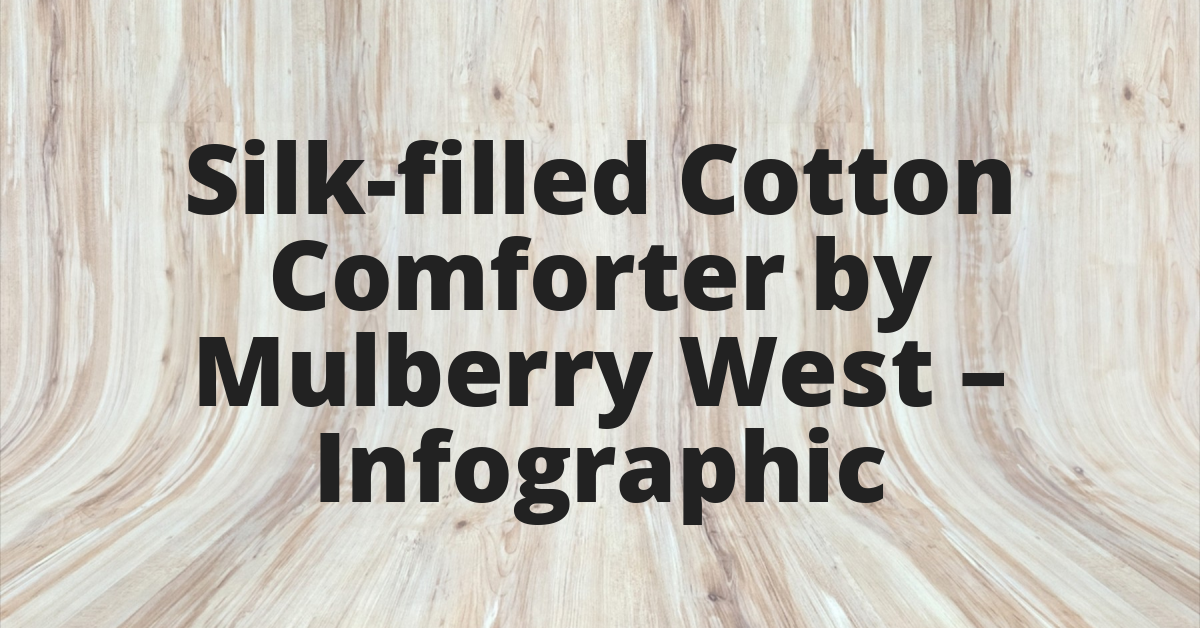 Silk-filled Cotton Comforter by Mulberry West – Infographic