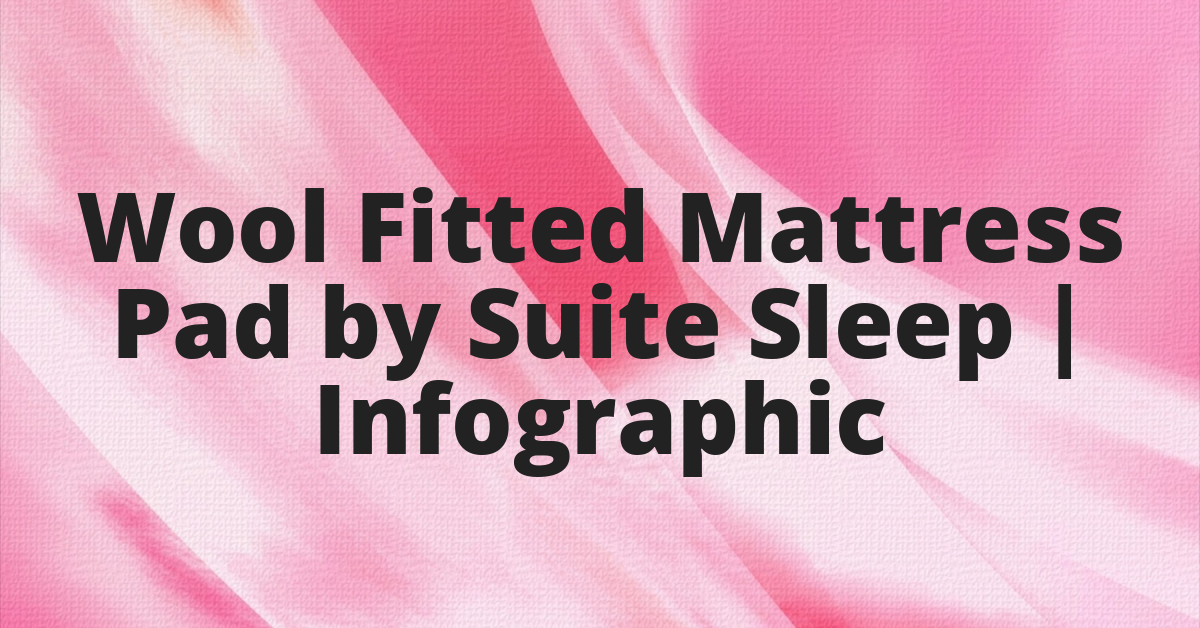 Wool Fitted Mattress Pad by Suite Sleep | Infographic