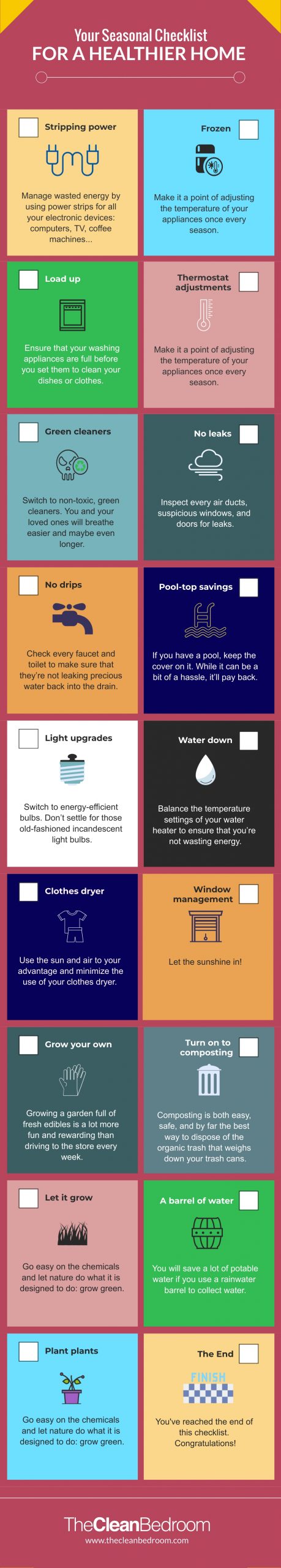 Your Seasonal Checklist
FOR A HEALTHIER HOME

Stripping power

Manage wasted energy by using power strips for all your electronic devices: computers, TV, coffee machines...

Frozen

Make it a point of adjusting the temperature of your appliances once every season.

Load up

Ensure that your washing appliances are full before you set them to clean your dishes or clothes.

Thermostat adjustments

Make it a point of adjusting the temperature of your appliances once every season.

Green cleaners

Switch to non-toxic, green cleaners. You and your loved ones will breathe easier and maybe even longer.

No leaks

Inspect every air ducts, suspicious windows, and doors for leaks.

No drips

Check every faucet and toilet to make sure that they're not leaking precious water back into the drain.

Pool-top savings

If you have a pool, keep the cover on it. While it can be a bit of a hassle, it'll pay back.

Light upgrades

Switch to energy-efficient bulbs. Don't settle for those old-fashioned incandescent light bulbs.

Water down

Balance the temperature settings of your water heater to ensure that you're not wasting energy.

Clothes dryer

Use the sun and air to your advantage and minimize the use of your clothes dryer.

Window management

Let the sunshine in!

Grow your own

Growing a garden full of fresh edibles is a lot more fun and rewarding than driving to the store every week.

Turn on to composting

Composting is both easy, safe, and by far the best way to dispose of the organic trash that weighs down your trash cans.

Let it grow

Go easy on the chemicals and let nature do what it is designed to do: grow green.

A barrel of water

You will save a lot of potable water if you use a rainwater barrel to collect water.

Plant plants

Go easy on the chemicals and let nature do what it is designed to do: grow green.

The End

FINISH

You've reached the end of this checklist. Congratulations!

TheCleanBedroom
www.thecleanbedroom.com